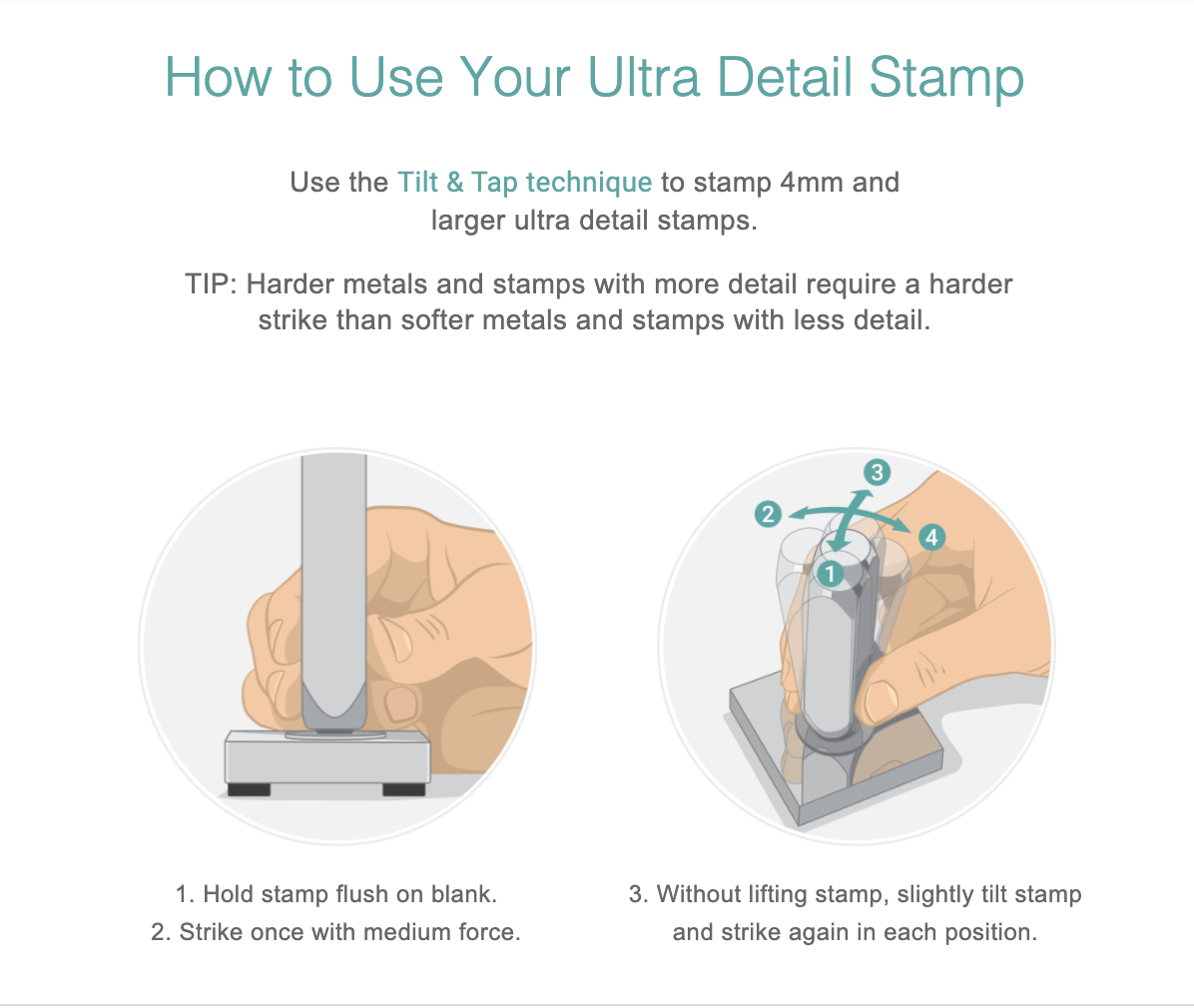 How to Use Your Ultra Detail Stamp

Use the Tilt & Tap technique to stamp 4mm and larger ultra detail stamps.

TIP: Harder metals and stamps with more detail require a harder strike than softer metals and stamps with less detail.

3

2

4

1

1. Hold stamp flush on blank.
2. Strike once with medium force.

3. Without lifting stamp, slightly tilt stamp and strike again in each position.